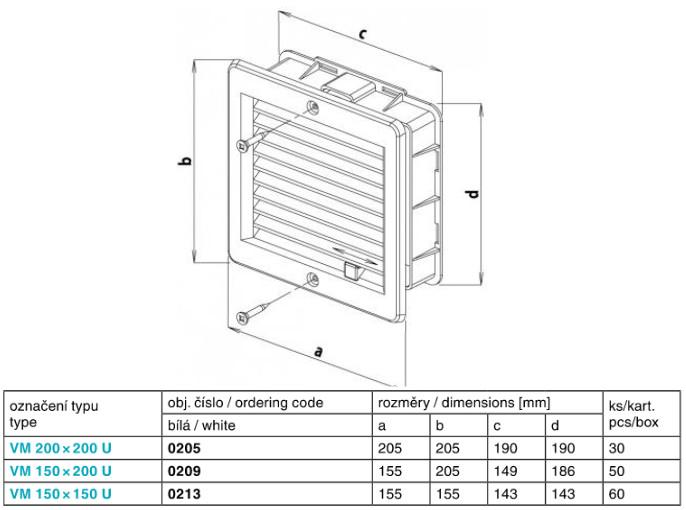 c

b

d

a

| označení typu type | obj. číslo / ordering code | rozměry / dimensions [mm] | | | | ks/kart. pcs/box |
|---|---|---|---|---|---|---|
| | bílá / white | a | b | c | d | |
| VM 200×200 U | 0205 | 205 | 205 | 190 | 190 | 30 |
| VM 150×200 U | 0209 | 155 | 205 | 149 | 186 | 50 |
| VM 150×150 U | 0213 | 155 | 155 | 143 | 143 | 60 |